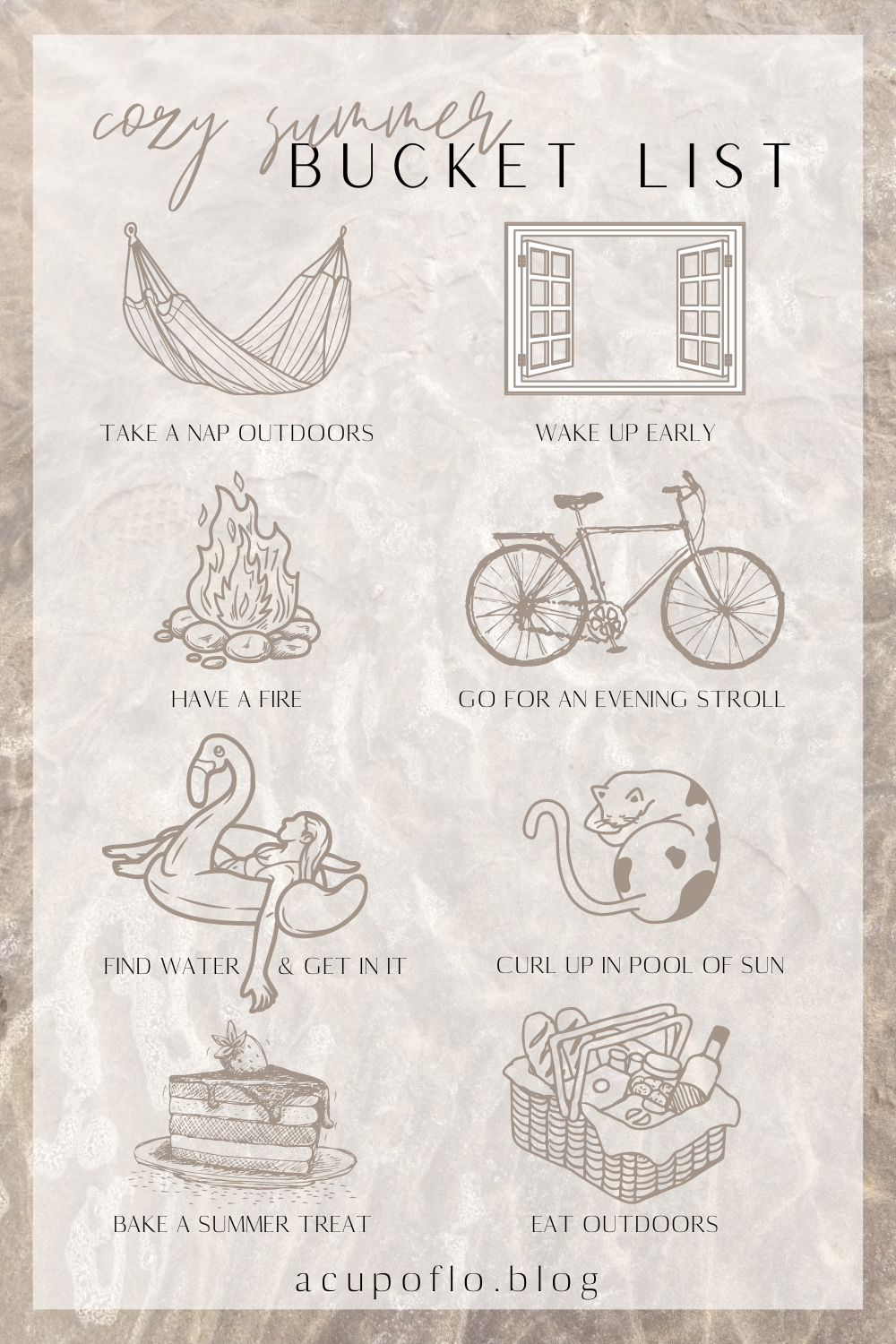 cozy summer
BUCKET LIST

TAKE A NAP OUTDOORS

WAKE UP EARLY

HAVE A FIRE

GO FOR AN EVENING STROLL

FIND WATER & GET IN IT

CURL UP IN POOL OF SUN

BAKE A SUMMER TREAT

EAT OUTDOORS

acupoflo.blog